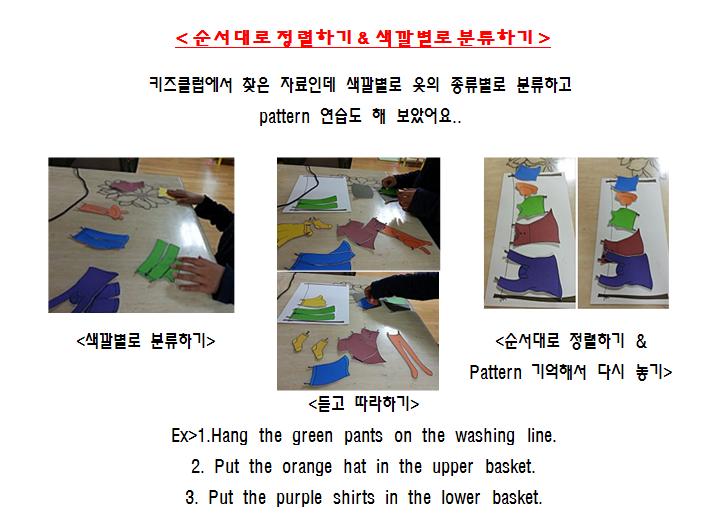 < 순서대로 정렬하기 & 색깔별로 분류하기 >

키즈클럽에서 찾은 자료인데 색깔별로 옷의 종류별로 분류하고 pattern 연습도 해 보았어요..

<색깔별로 분류하기>

<듣고 따라하기>

<순서대로 정렬하기 & Pattern 기억해서 다시 놓기>

Ex>1.Hang the green pants on the washing line.

2. Put the orange hat in the upper basket.

3. Put the purple shirts in the lower basket.