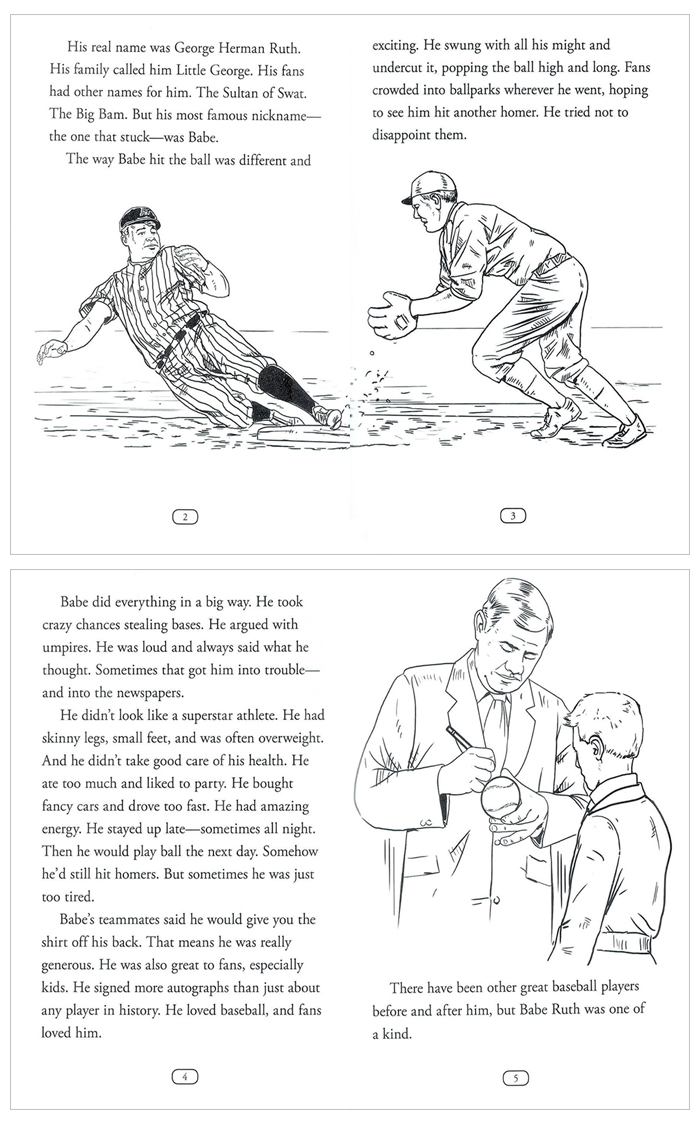 His real name was George Herman Ruth. His family called him Little George. His fans had other names for him. The Sultan of Swat. The Big Bam. But his most famous nickname—the one that stuck—was Babe.

The way Babe hit the ball was different and

2

exciting. He swung with all his might and undercut it, popping the ball high and long. Fans crowded into ballparks wherever he went, hoping to see him hit another homer. He tried not to disappoint them.

3

Babe did everything in a big way. He took crazy chances stealing bases. He argued with umpires. He was loud and always said what he thought. Sometimes that got him into trouble—and into the newspapers.

He didn't look like a superstar athlete. He had skinny legs, small feet, and was often overweight. And he didn't take good care of his health. He ate too much and liked to party. He bought fancy cars and drove too fast. He had amazing energy. He stayed up late—sometimes all night. Then he would play ball the next day. Somehow he'd still hit homers. But sometimes he was just too tired.

Babe's teammates said he would give you the shirt off his back. That means he was really generous. He was also great to fans, especially kids. He signed more autographs than just about any player in history. He loved baseball, and fans loved him.

4

There have been other great baseball players before and after him, but Babe Ruth was one of a kind.

5