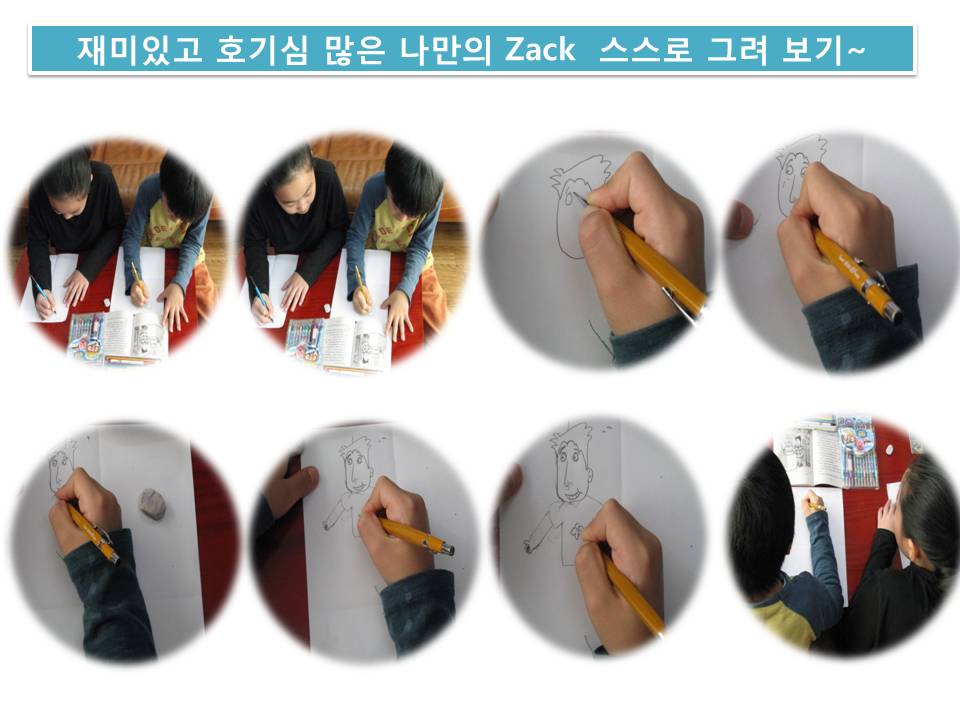 재미있고 호기심 많은 나만의 Zack 스스로 그려 보기~