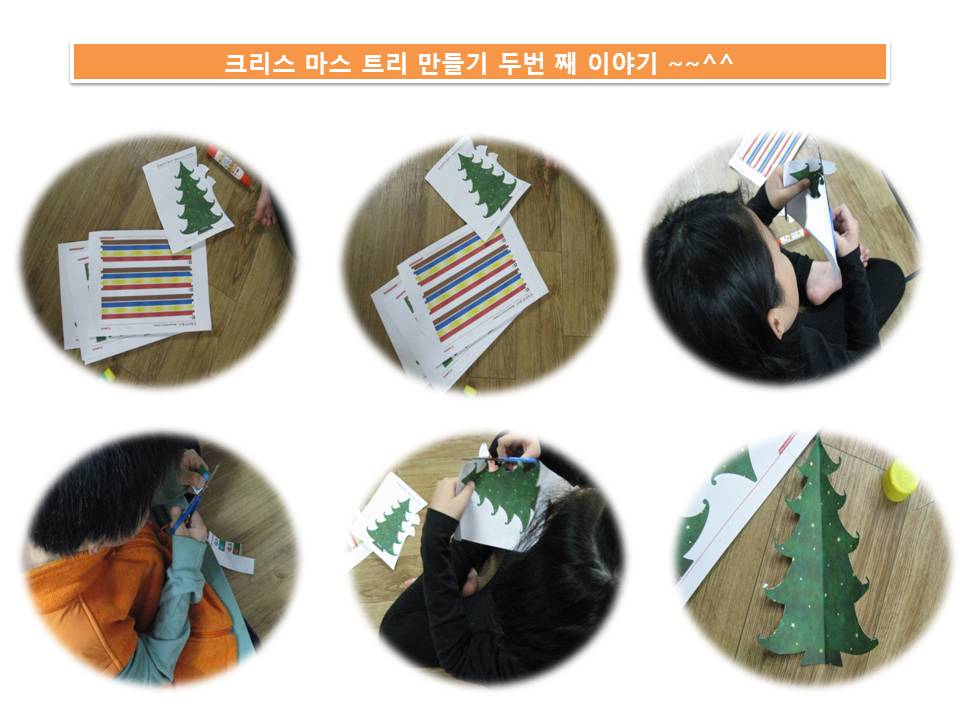 크리스 마스 트리 만들기 두번 째 이야기 ~~^^