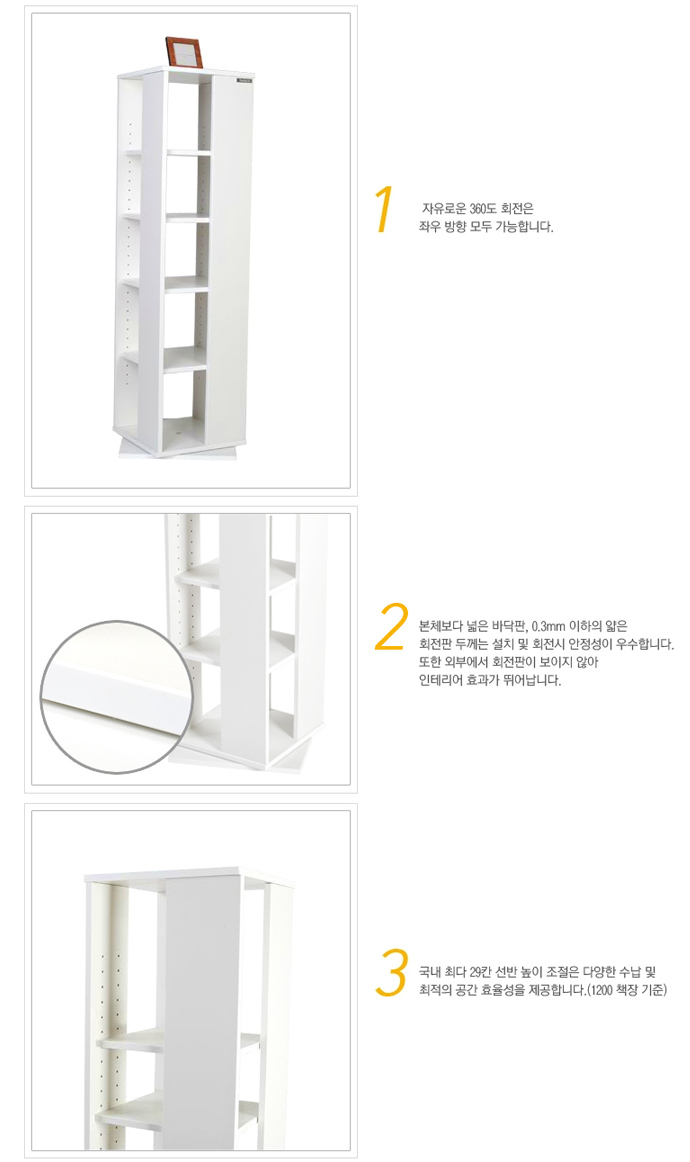 1 자유로운 360도 회전은
좌우 방향 모두 가능합니다.

2 본체보다 넓은 바닥판, 0.3mm 이하의 얇은
회전판 두께는 설치 및 회전시 안정성이 우수합니다.
또한 외부에서 회전판이 보이지 않아
인테리어 효과가 뛰어납니다.

3 국내 최다 29칸 선반 높이 조절은 다양한 수납 및
최적의 공간 효율성을 제공합니다.(1200 책장 기준)